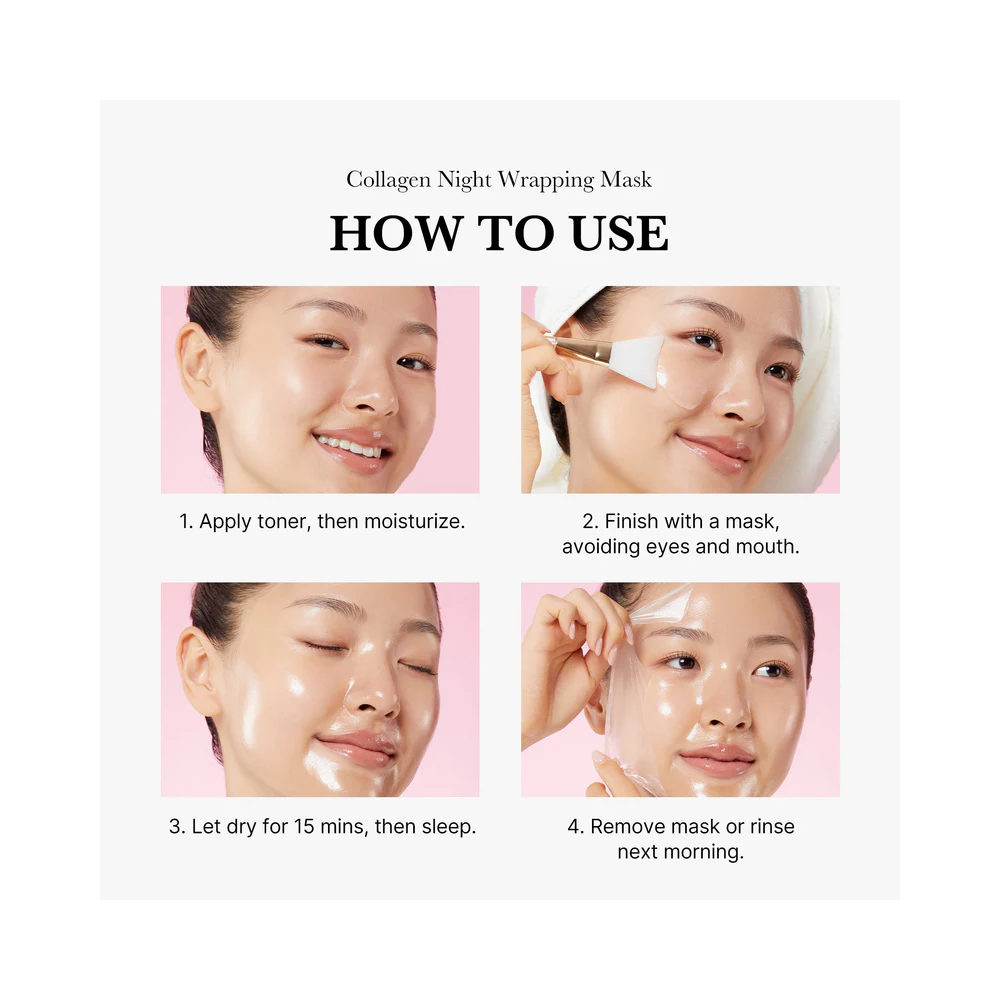 Collagen Night Wrapping Mask

HOW TO USE

1. Apply toner, then moisturize.

2. Finish with a mask, avoiding eyes and mouth.

3. Let dry for 15 mins, then sleep.

4. Remove mask or rinse next morning.